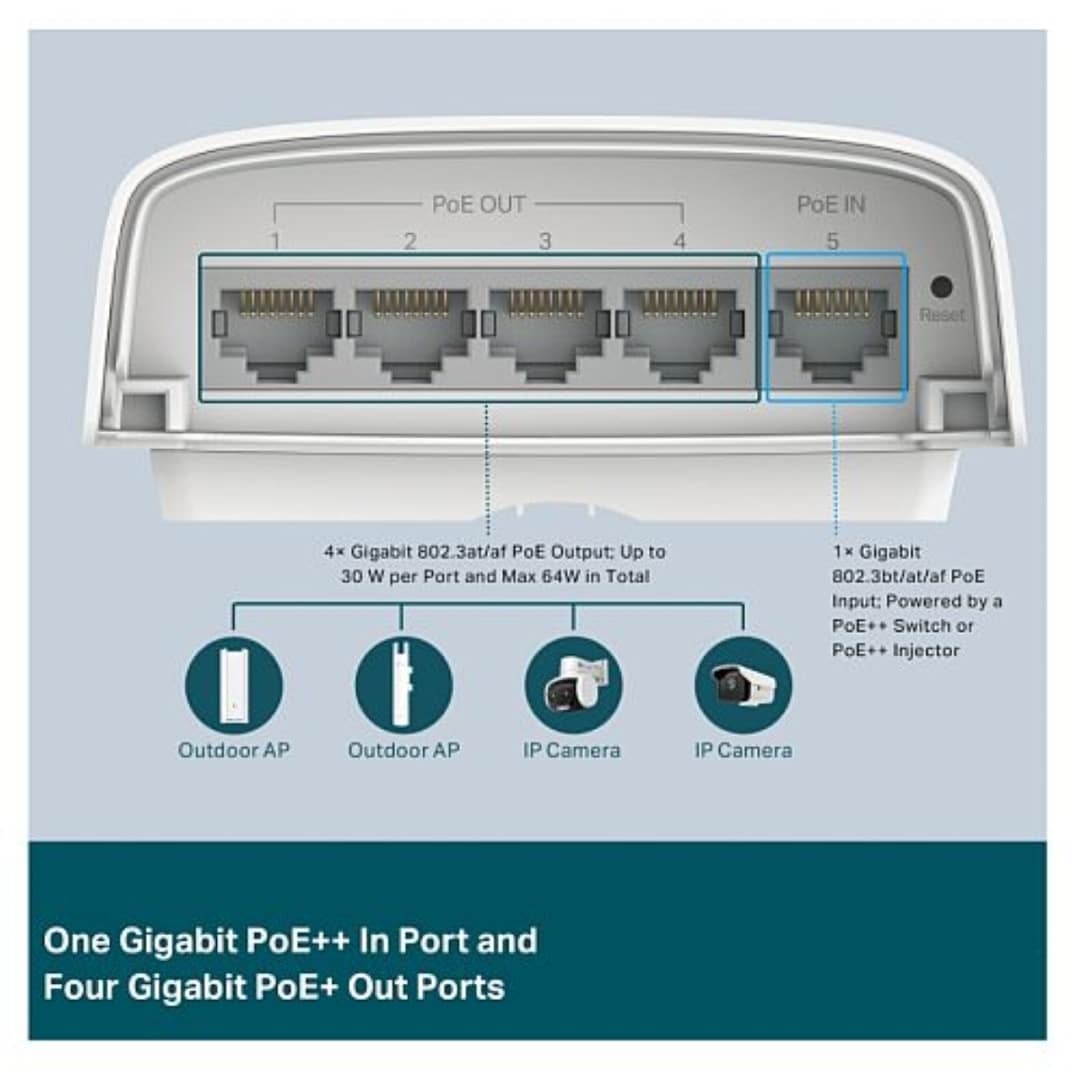 PoE OUT
1
2
3
4
PoE IN
5
Reset

4× Gigabit 802.3at/af PoE Output; Up to 30 W per Port and Max 64W in Total

1× Gigabit 802.3bt/at/af PoE Input; Powered by a PoE++ Switch or PoE++ Injector

Outdoor AP
Outdoor AP
IP Camera
IP Camera

One Gigabit PoE++ In Port and Four Gigabit PoE+ Out Ports